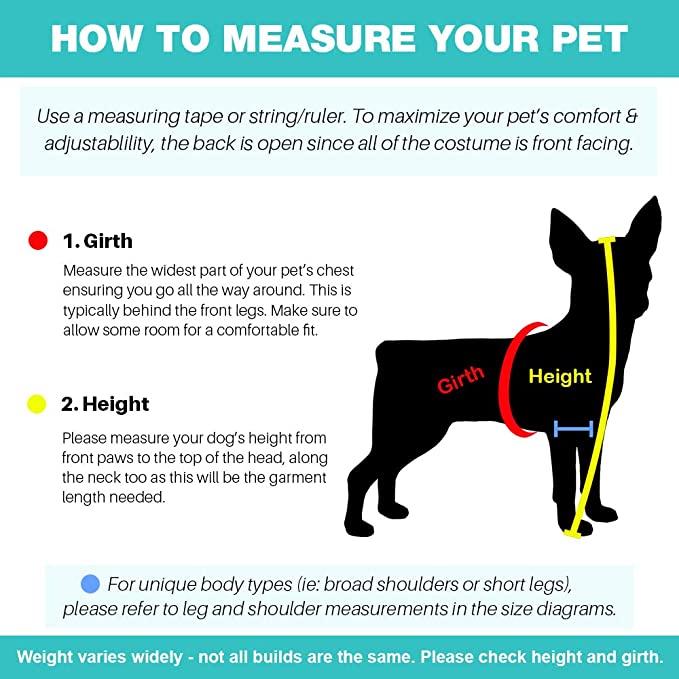 HOW TO MEASURE YOUR PET

Use a measuring tape or string/ruler. To maximize your pet's comfort & adjustablility, the back is open since all of the costume is front facing.

1. Girth

Measure the widest part of your pet's chest ensuring you go all the way around. This is typically behind the front legs. Make sure to allow some room for a comfortable fit.

2. Height

Please measure your dog's height from front paws to the top of the head, along the neck too as this will be the garment length needed.

Girth

Height

For unique body types (ie: broad shoulders or short legs), please refer to leg and shoulder measurements in the size diagrams.

Weight varies widely - not all builds are the same. Please check height and girth.