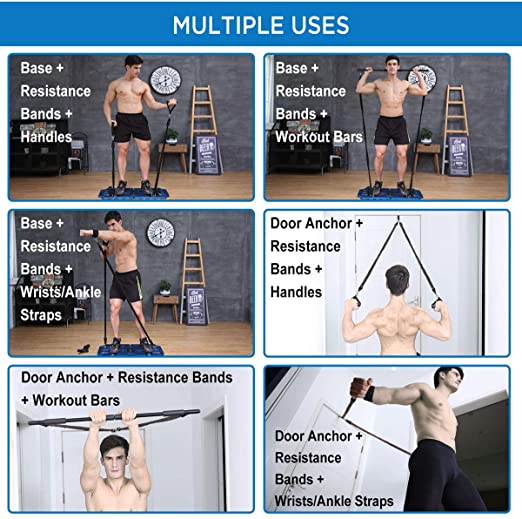 MULTIPLE USES

Base + Resistance Bands + Handles

Base + Resistance Bands + Workout Bars

Base + Resistance Bands + Wrists/Ankle Straps

Door Anchor + Resistance Bands + Handles

Door Anchor + Resistance Bands + Workout Bars

Door Anchor + Resistance Bands + Wrists/Ankle Straps