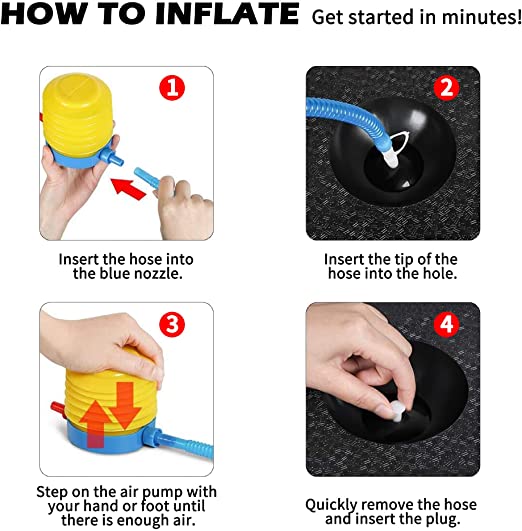 HOW TO INFLATE Get started in minutes!

1

Insert the hose into the blue nozzle.

2

Insert the tip of the hose into the hole.

3

Step on the air pump with your hand or foot until there is enough air.

4

Quickly remove the hose and insert the plug.