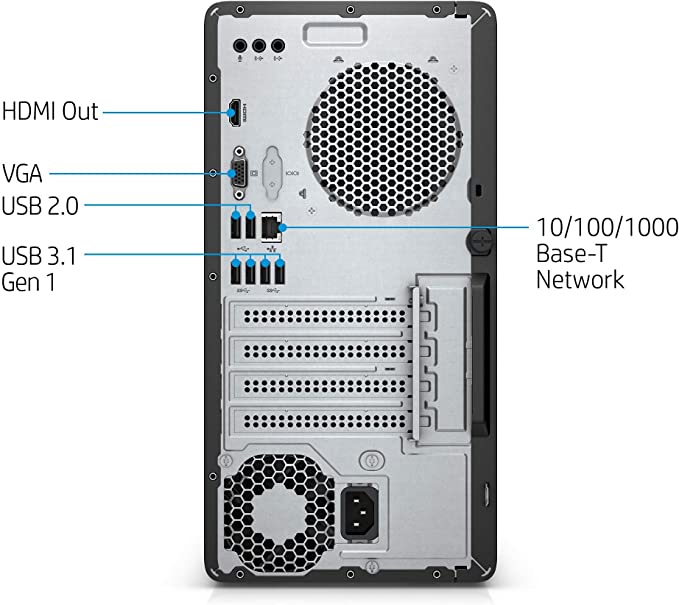 HDMI Out

VGA

USB 2.0

USB 3.1 Gen 1

10/100/1000 Base-T Network