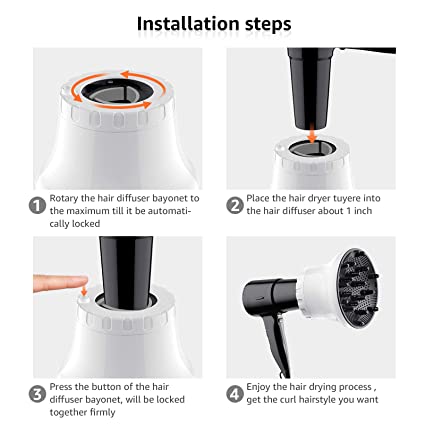 Installation steps

1 Rotary the hair diffuser bayonet to the maximum till it be automatically locked

2 Place the hair dryer tuyere into the hair diffuser about 1 inch

3 Press the button of the hair diffuser bayonet, will be locked together firmly

4 Enjoy the hair drying process , get the curl hairstyle you want