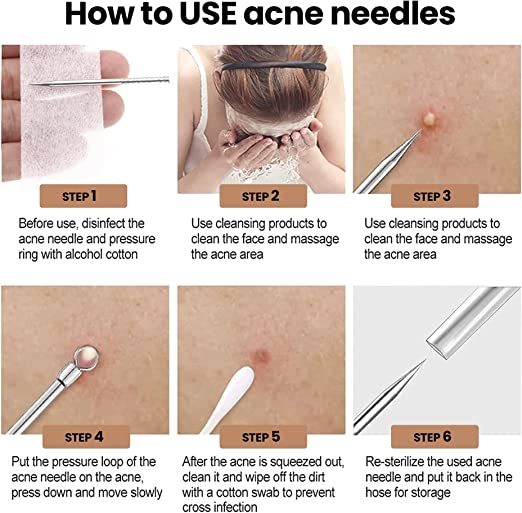 How to USE acne needles

STEP 1

Before use, disinfect the acne needle and pressure ring with alcohol cotton

STEP 2

Use cleansing products to clean the face and massage the acne area

STEP 3

Use cleansing products to clean the face and massage the acne area

STEP 4

Put the pressure loop of the acne needle on the acne, press down and move slowly

STEP 5

After the acne is squeezed out, clean it and wipe off the dirt with a cotton swab to prevent cross infection

STEP 6

Re-sterilize the used acne needle and put it back in the hose for storage