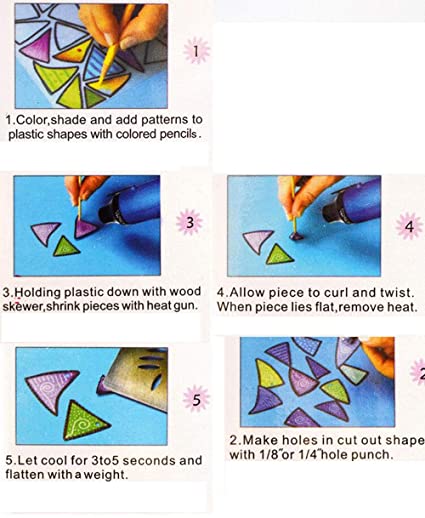 1

1.Color,shade and add patterns to plastic shapes with colored pencils.

3

3.Holding plastic down with wood skewer,shrink pieces with heat gun.

4

4.Allow piece to curl and twist. When piece lies flat,remove heat.

5

5.Let cool for 3to5 seconds and flatten with a weight.

2

2.Make holes in cut out shape with 1/8"or 1/4"hole punch.