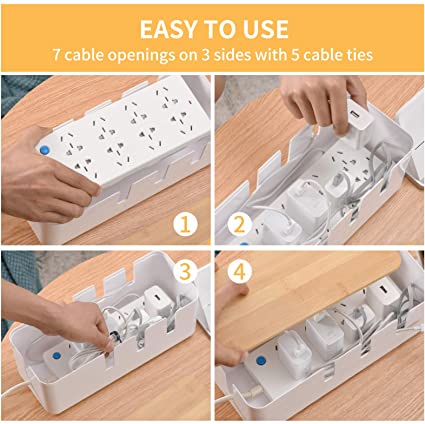 EASY TO USE
7 cable openings on 3 sides with 5 cable ties

1

2

3

4